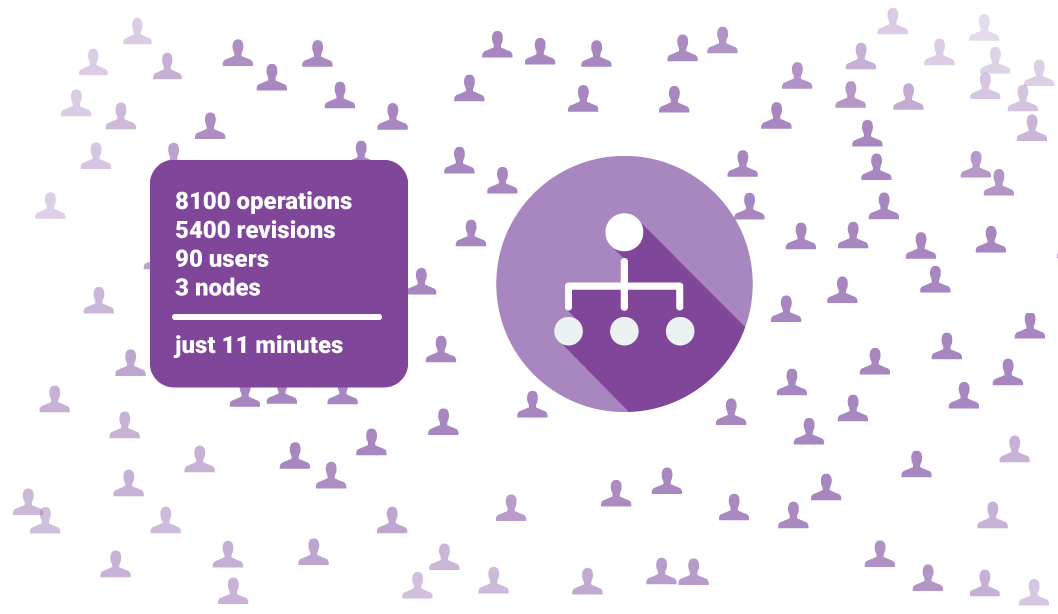 8100 operations
5400 revisions
90 users
3 nodes

just 11 minutes